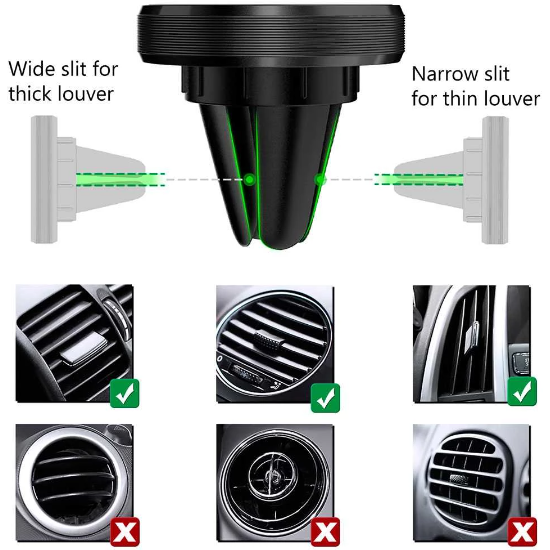 Wide slit for thick louver

Narrow slit for thin louver