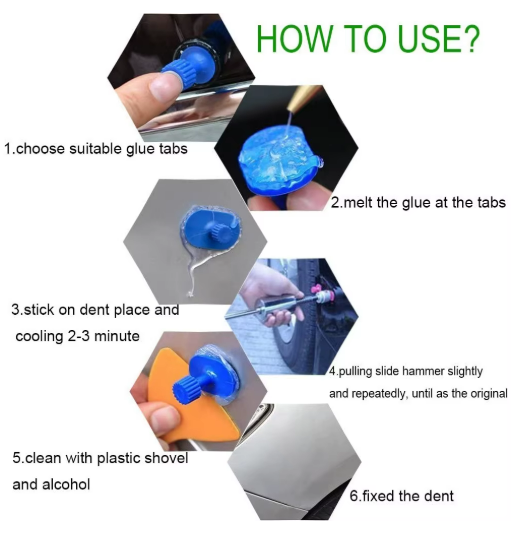 HOW TO USE?

1.choose suitable glue tabs

2.melt the glue at the tabs

3.stick on dent place and cooling 2-3 minute

4.pulling slide hammer slightly and repeatedly, until as the original

5.clean with plastic shovel and alcohol

6.fixed the dent